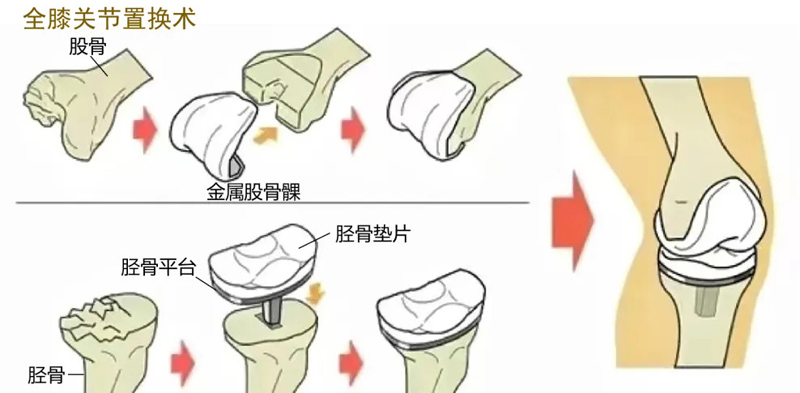 全膝关节置换术

股骨

金属股骨髁

胫骨垫片

胫骨平台

胫骨